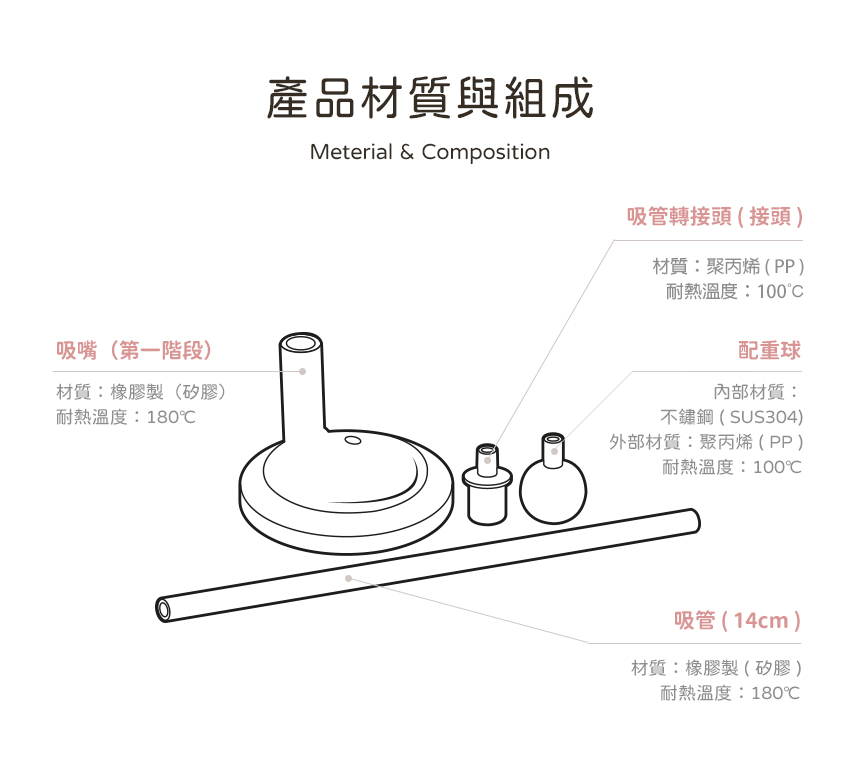 產品材質與組成

Meterial & Composition

吸管轉接頭 ( 接頭 )

材質：聚丙烯 ( PP )
耐熱溫度：100°C

吸嘴（第一階段）

材質：橡膠製（矽膠）
耐熱溫度：180℃

配重球

內部材質：
不鏽鋼 ( SUS304)
外部材質：聚丙烯 ( PP )
耐熱溫度：100℃

吸管 ( 14cm )

材質：橡膠製 ( 矽膠 )
耐熱溫度：180℃