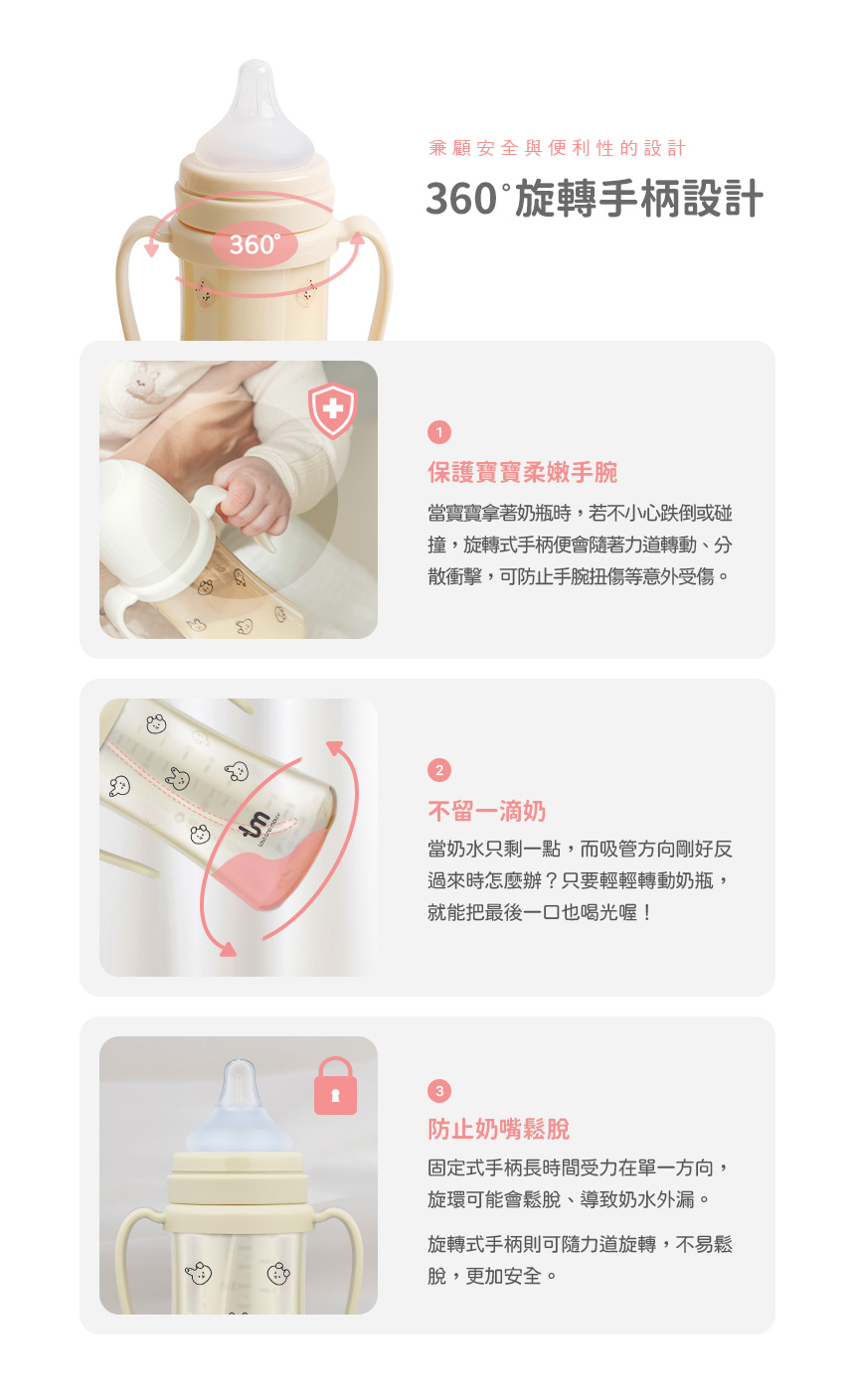 360°

兼顧安全與便利性的設計

360°旋轉手柄設計

1

保護寶寶柔嫩手腕

當寶寶拿著奶瓶時，若不小心跌倒或碰撞，旋轉式手柄便會隨著力道轉動、分散衝擊，可防止手腕扭傷等意外受傷。

2

不留一滴奶

當奶水只剩一點，而吸管方向剛好反過來時怎麼辦？只要輕輕轉動奶瓶，就能把最後一口也喝光喔！

3

防止奶嘴鬆脫

固定式手柄長時間受力在單一方向，旋環可能會鬆脫、導致奶水外漏。

旋轉式手柄則可隨力道旋轉，不易鬆脫，更加安全。