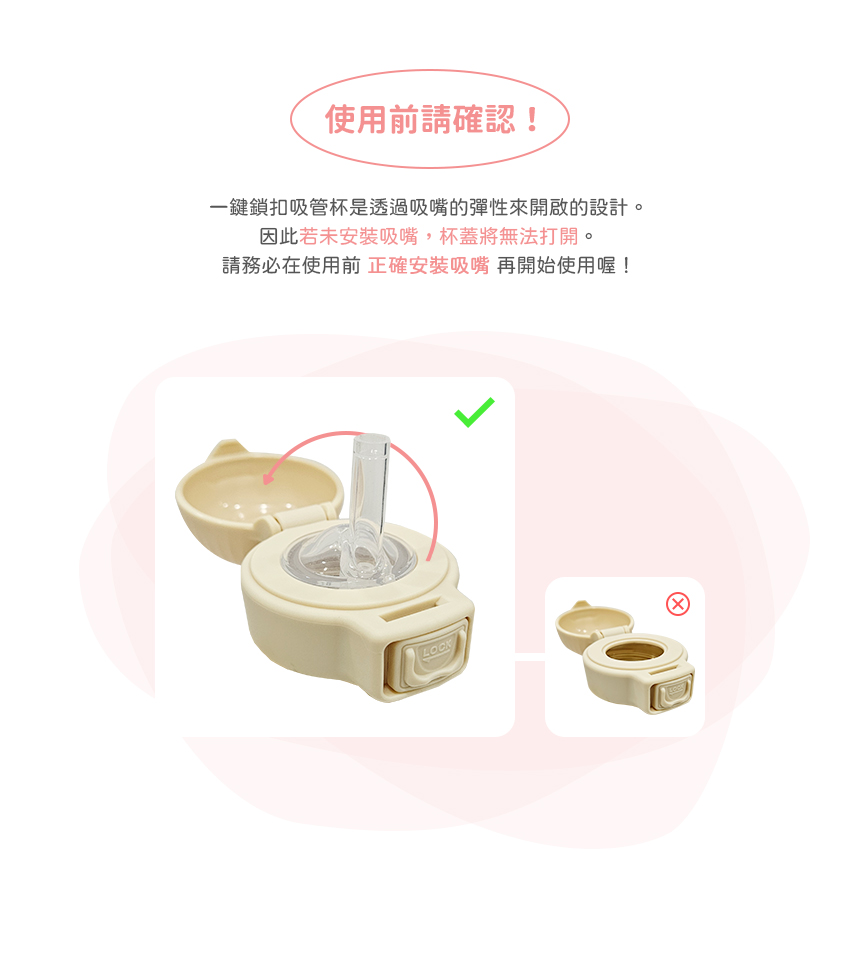 使用前請確認！

一鍵鎖扣吸管杯是透過吸嘴的彈性來開啟的設計。
因此若未安裝吸嘴，杯蓋將無法打開。
請務必在使用前 正確安裝吸嘴 再開始使用喔！

LOCK