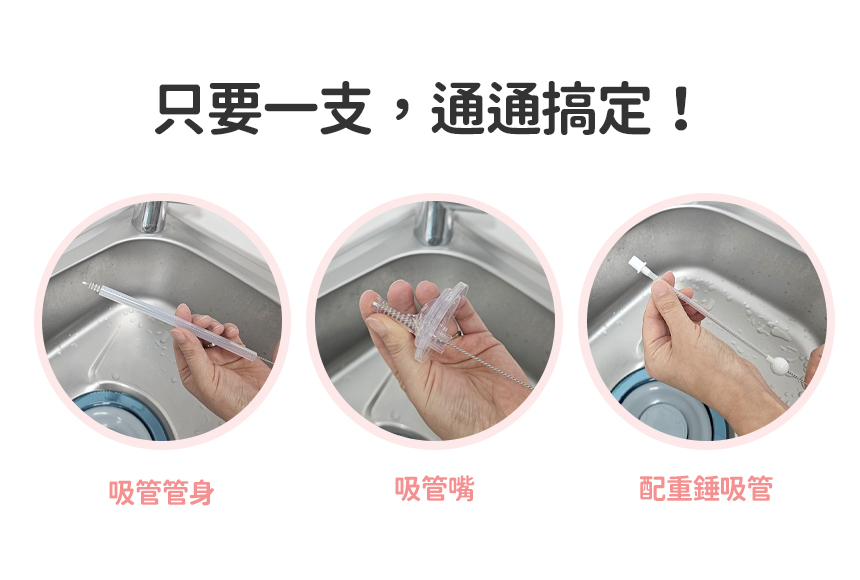 只要一支，通通搞定！

吸管管身

吸管嘴

配重錘吸管