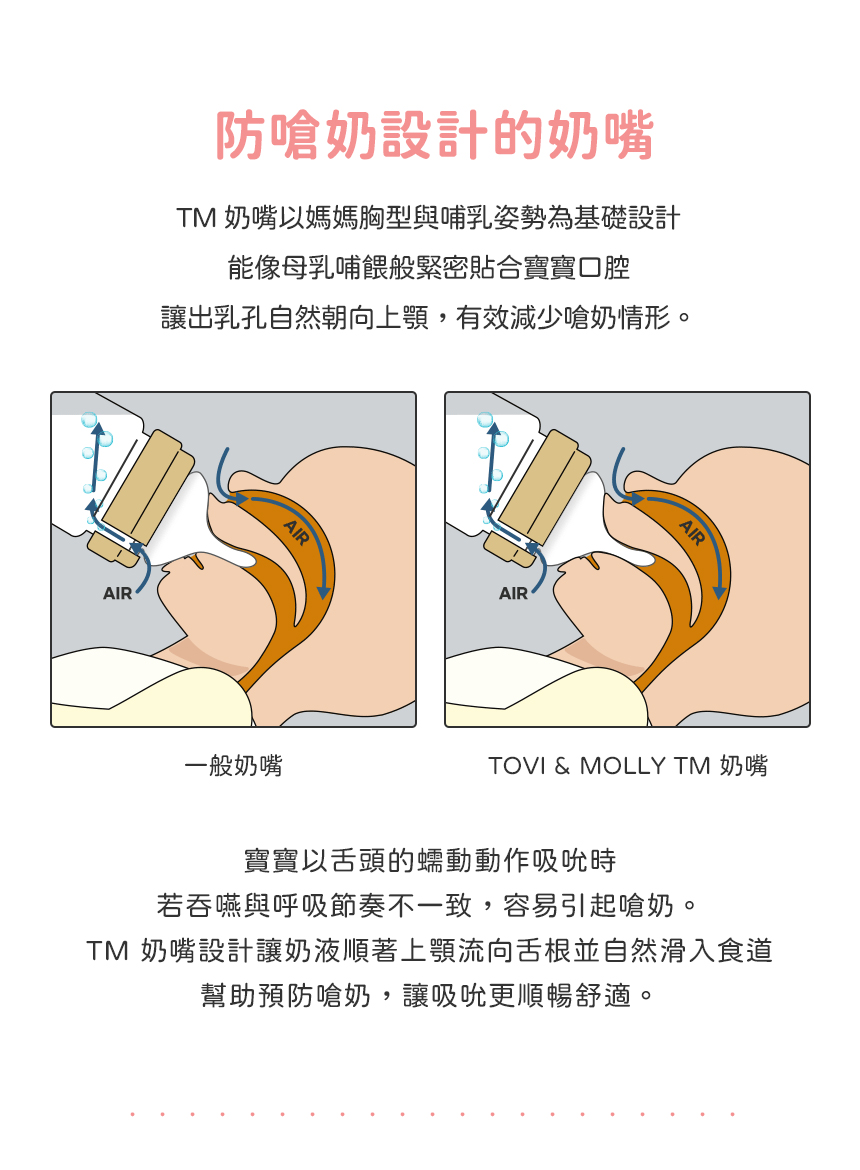 防嗆奶設計的奶嘴

TM 奶嘴以媽媽胸型與哺乳姿勢為基礎設計
能像母乳哺餵般緊密貼合寶寶口腔
讓出乳孔自然朝向上顎，有效減少嗆奶情形。

AIR
AIR

AIR
AIR

一般奶嘴

TOVI & MOLLY TM 奶嘴

寶寶以舌頭的蠕動動作吸吮時
若吞嚥與呼吸節奏不一致，容易引起嗆奶。
TM 奶嘴設計讓奶液順著上顎流向舌根並自然滑入食道
幫助預防嗆奶，讓吸吮更順暢舒適。